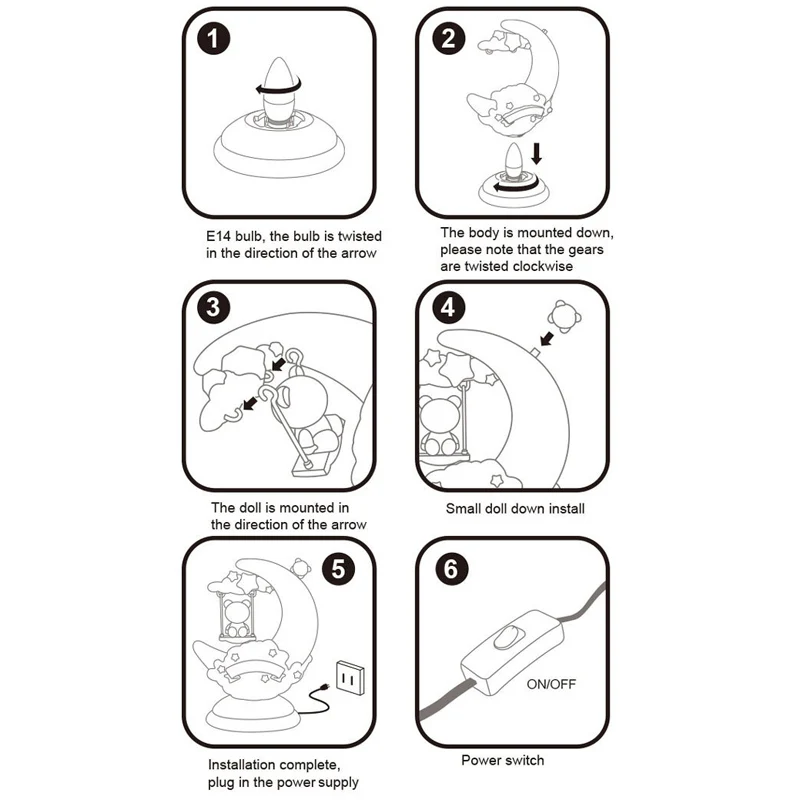 1

E14 bulb, the bulb is twisted in the direction of the arrow

2

The body is mounted down, please note that the gears are twisted clockwise

3

The doll is mounted in the direction of the arrow

4

Small doll down install

5

Installation complete, plug in the power supply

6

ON/OFF

Power switch